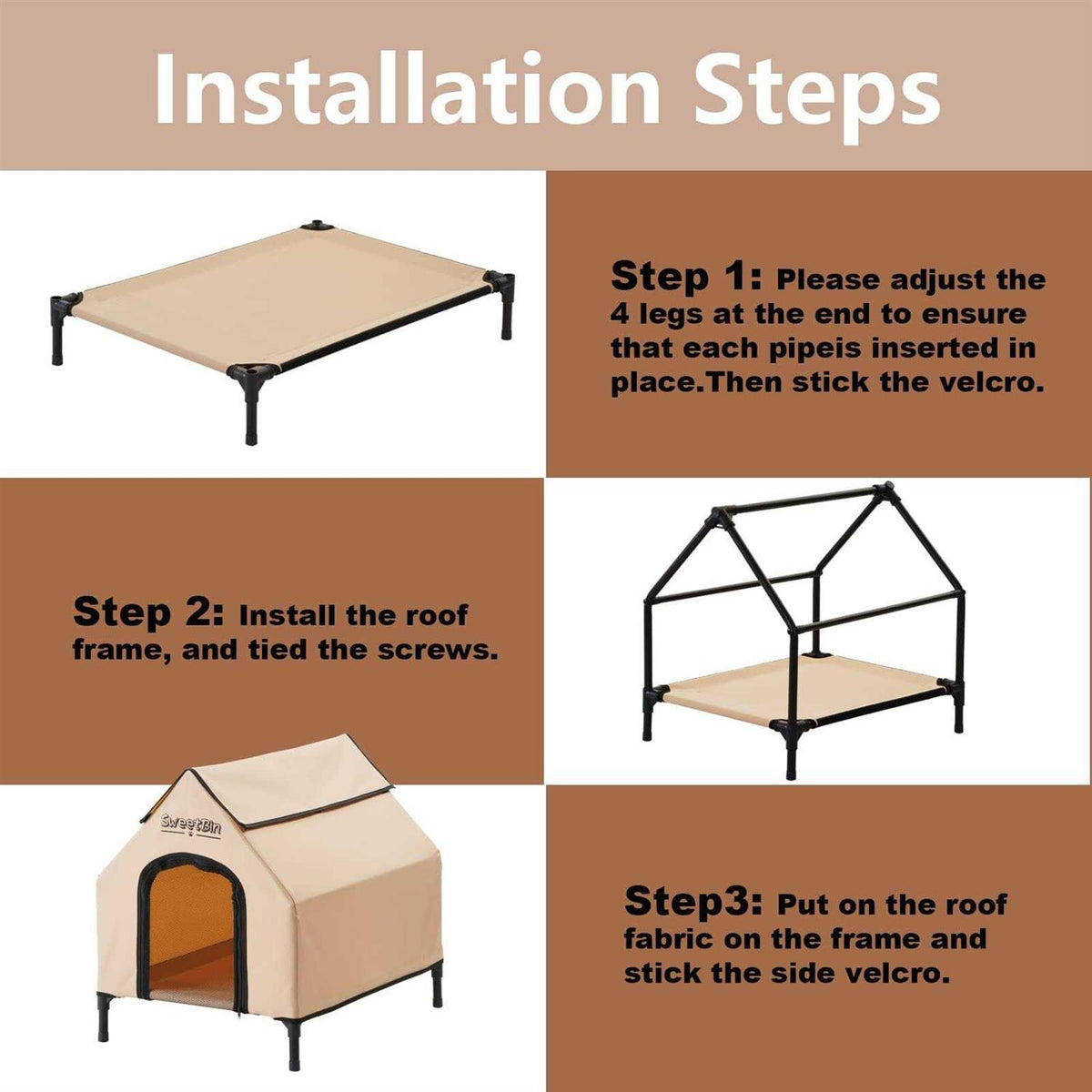 Installation Steps

Step 1: Please adjust the 4 legs at the end to ensure that each pipeis inserted in place.Then stick the velcro.

Step 2: Install the roof frame, and tied the screws.

SweetBin

Step3: Put on the roof fabric on the frame and stick the side velcro.