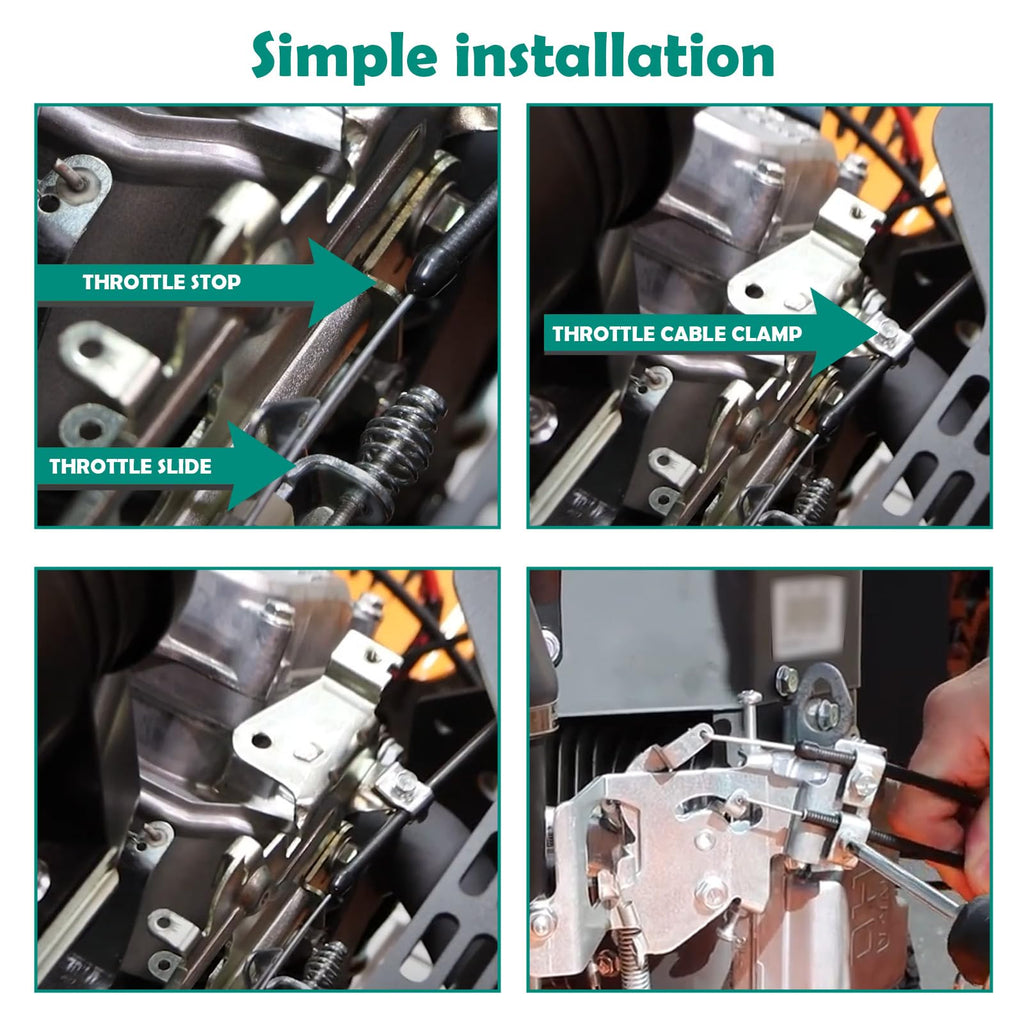 Simple installation

THROTTLE STOP

THROTTLE SLIDE

THROTTLE CABLE CLAMP